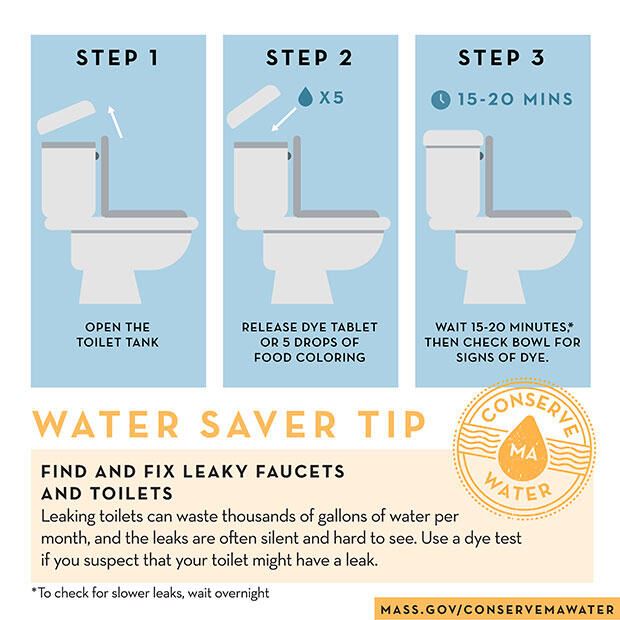 STEP 1

OPEN THE TOILET TANK

STEP 2

X5

RELEASE DYE TABLET OR 5 DROPS OF FOOD COLORING

STEP 3

15-20 MINS

WAIT 15-20 MINUTES,* THEN CHECK BOWL FOR SIGNS OF DYE.

WATER SAVER TIP

CONSERVE MA WATER

FIND AND FIX LEAKY FAUCETS AND TOILETS

Leaking toilets can waste thousands of gallons of water per month, and the leaks are often silent and hard to see. Use a dye test if you suspect that your toilet might have a leak.

*To check for slower leaks, wait overnight

MASS.GOV/CONSERVEMAWATER